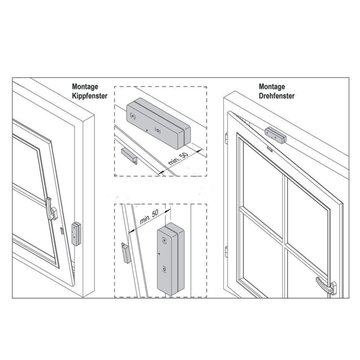 Montage
Kippfenster

min. 50

min. 50

Montage
Drehfenster