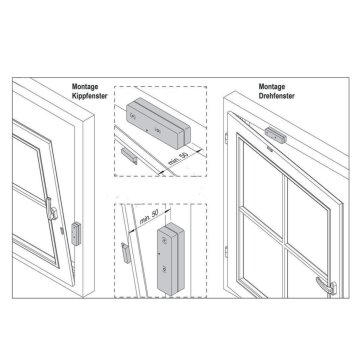 Montage
Kippfenster

min. 50

min. 50

Montage
Drehfenster